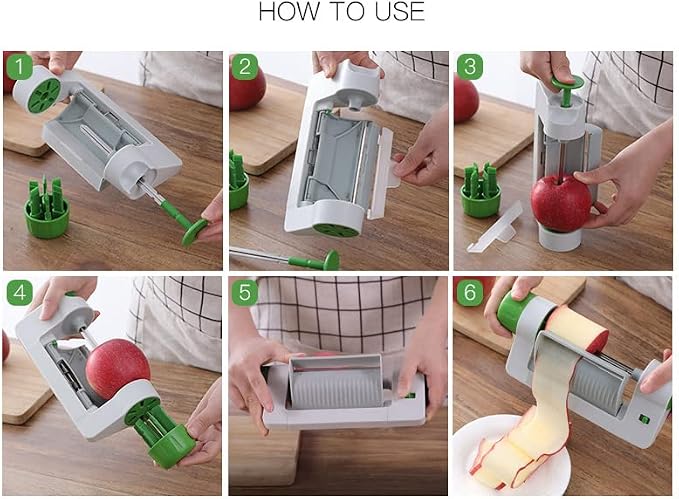 HOW TO USE

1

2

3

4

5

6