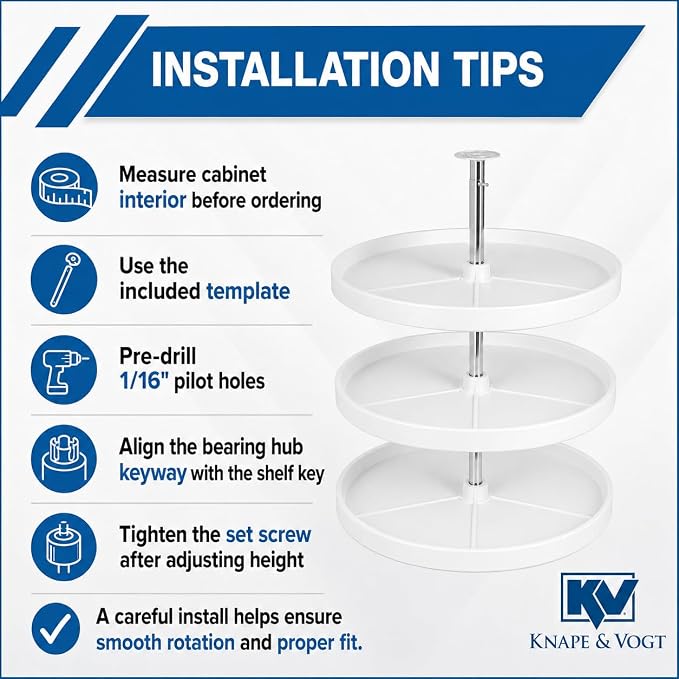 INSTALLATION TIPS

Measure cabinet interior before ordering

Use the included template

Pre-drill 1/16" pilot holes

Align the bearing hub keyway with the shelf key

Tighten the set screw after adjusting height

A careful install helps ensure smooth rotation and proper fit.

KV
KNAPE & VOGT