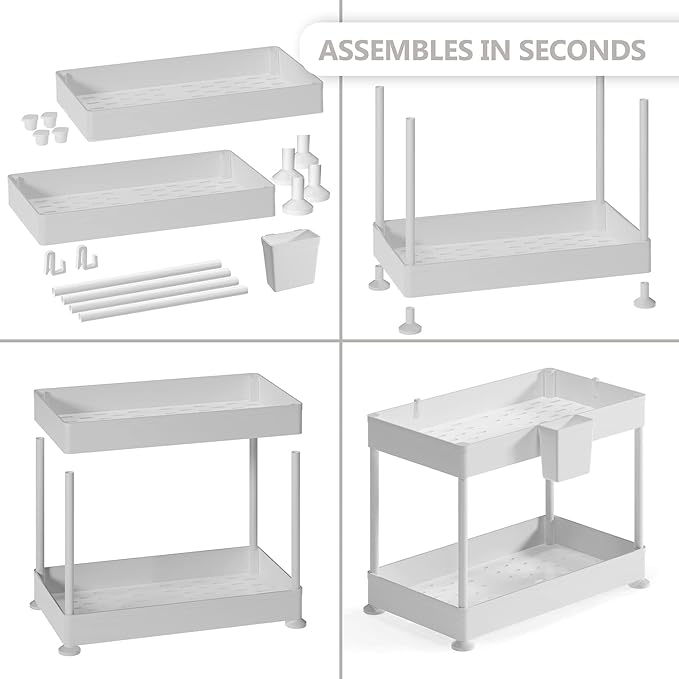 ASSEMBLES IN SECONDS