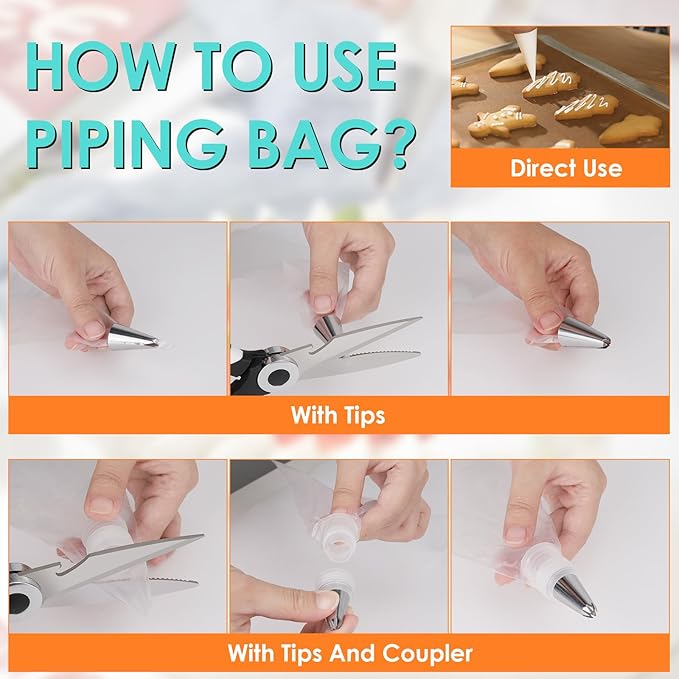 HOW TO USE PIPING BAG?

Direct Use

With Tips

With Tips And Coupler