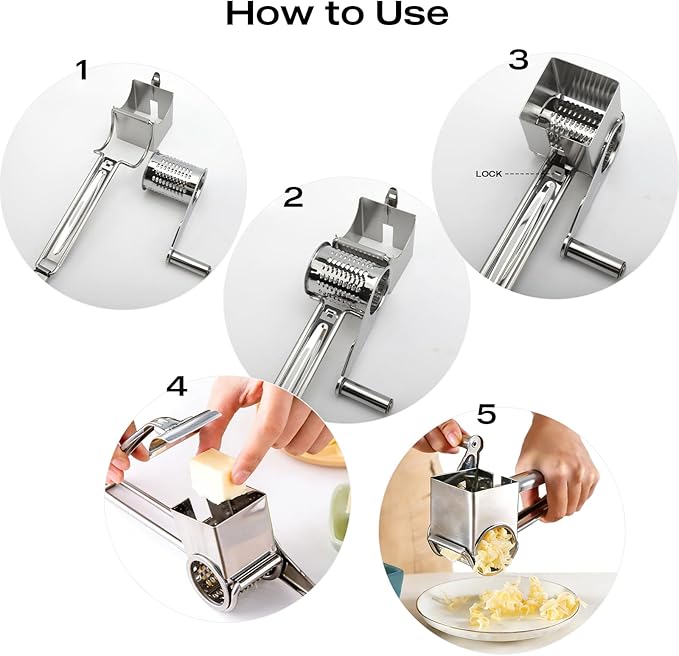 How to Use

1

2

3

LOCK

4

5