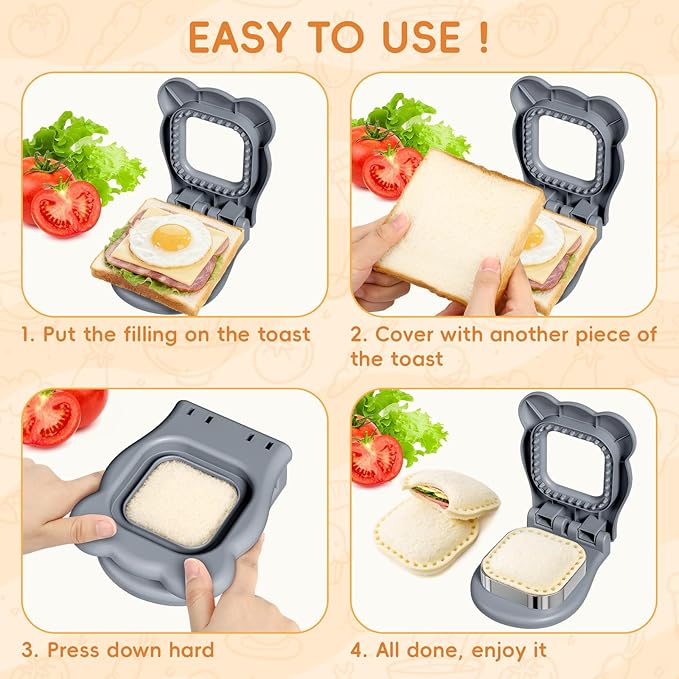 EASY TO USE !

1. Put the filling on the toast

2. Cover with another piece of the toast

3. Press down hard

4. All done, enjoy it