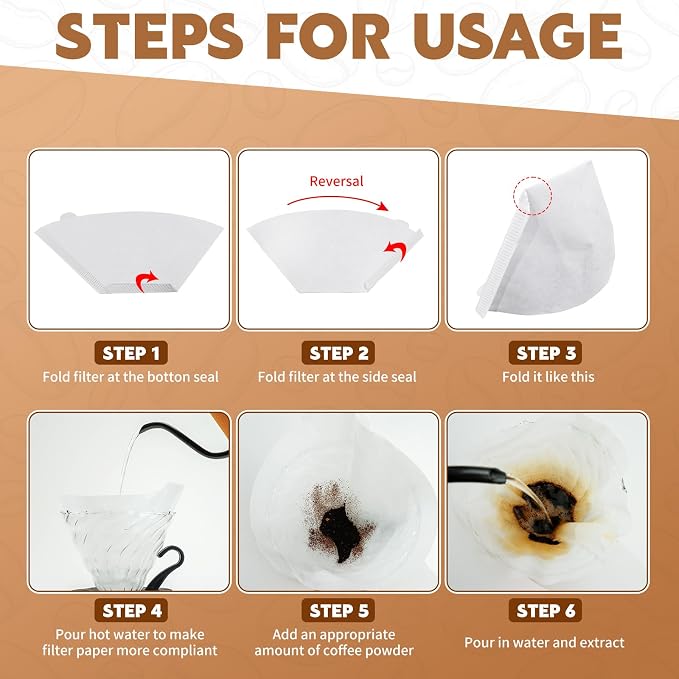 STEPS FOR USAGE

Reversal

STEP 1
Fold filter at the botton seal

STEP 2
Fold filter at the side seal

STEP 3
Fold it like this

STEP 4
Pour hot water to make filter paper more compliant

STEP 5
Add an appropriate amount of coffee powder

STEP 6
Pour in water and extract