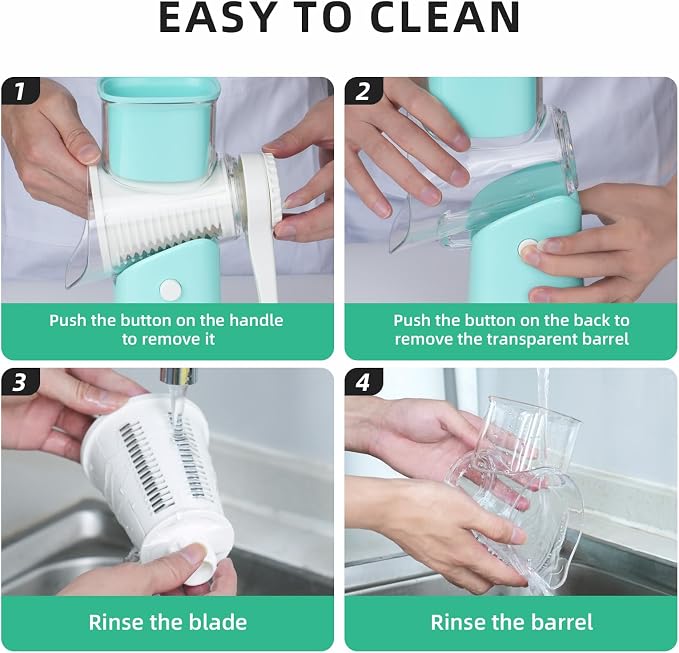 EASY TO CLEAN

1

Push the button on the handle to remove it

2

Push the button on the back to remove the transparent barrel

3

Rinse the blade

4

Rinse the barrel