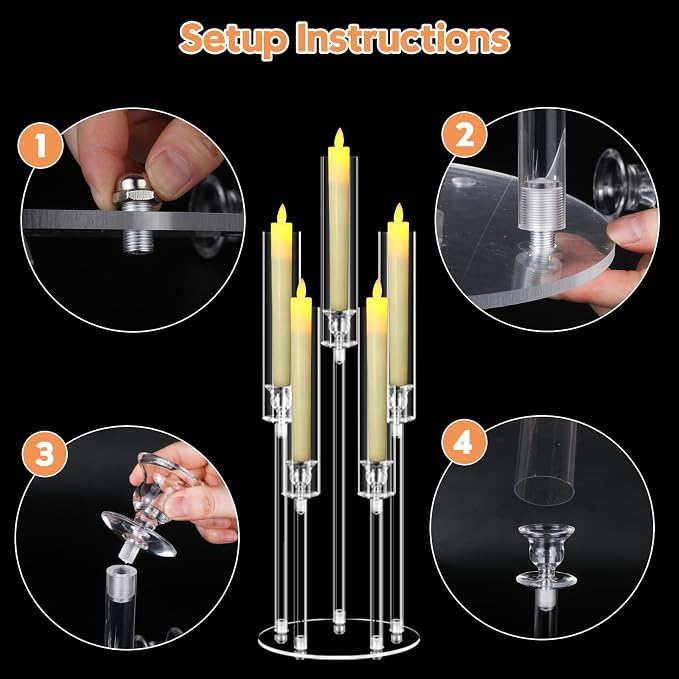 Setup Instructions

1

2

3

4