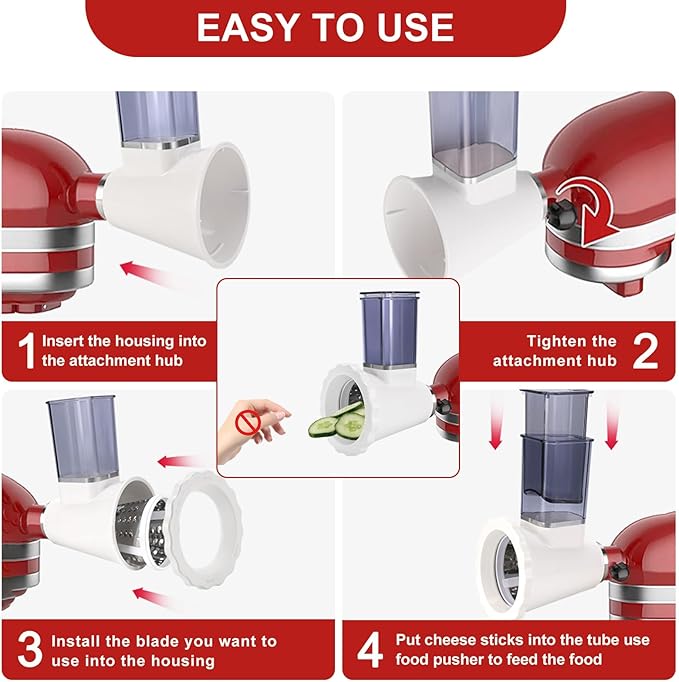 EASY TO USE

1 Insert the housing into the attachment hub

Tighten the attachment hub 2

3 Install the blade you want to use into the housing

4 Put cheese sticks into the tube use food pusher to feed the food