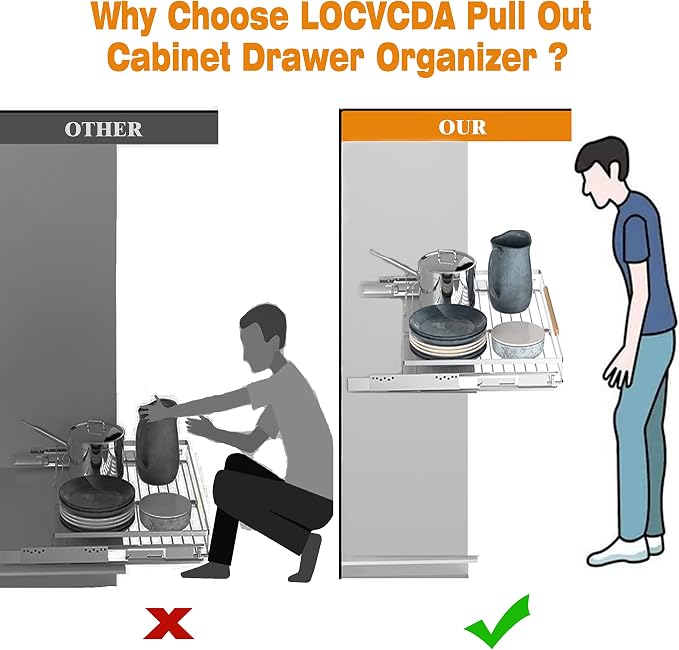 Why Choose LOCVCDA Pull Out Cabinet Drawer Organizer ?

OTHER

OUR