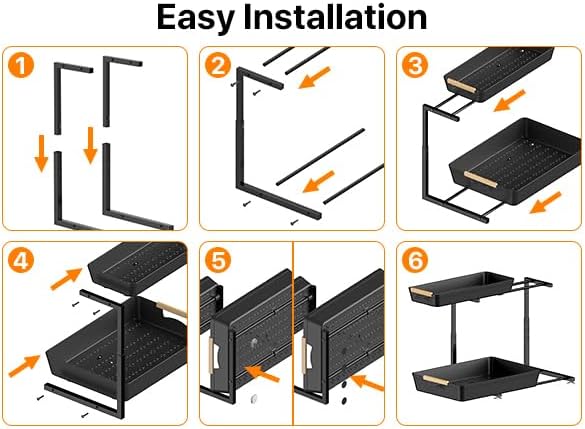 Easy Installation

1

2

3

4

5

6