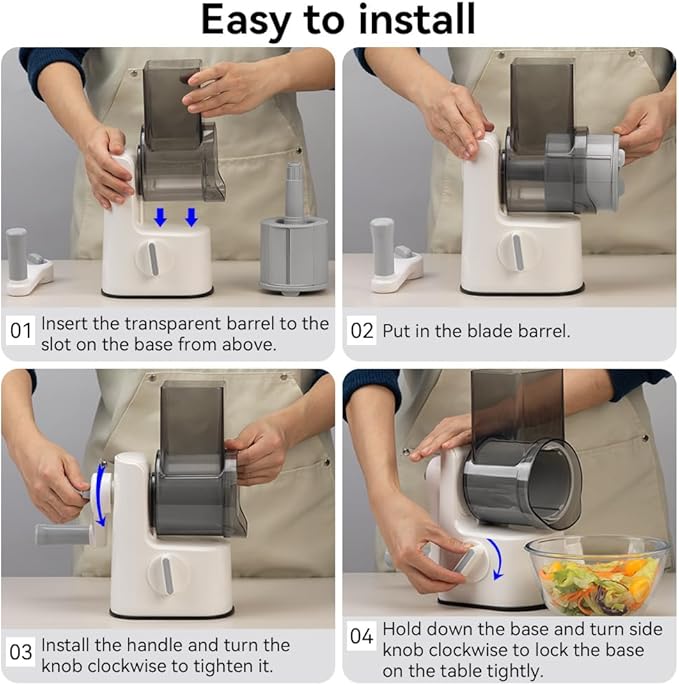 Easy to install

01 Insert the transparent barrel to the slot on the base from above.

02 Put in the blade barrel.

03 Install the handle and turn the knob clockwise to tighten it.

04 Hold down the base and turn side knob clockwise to lock the base on the table tightly.