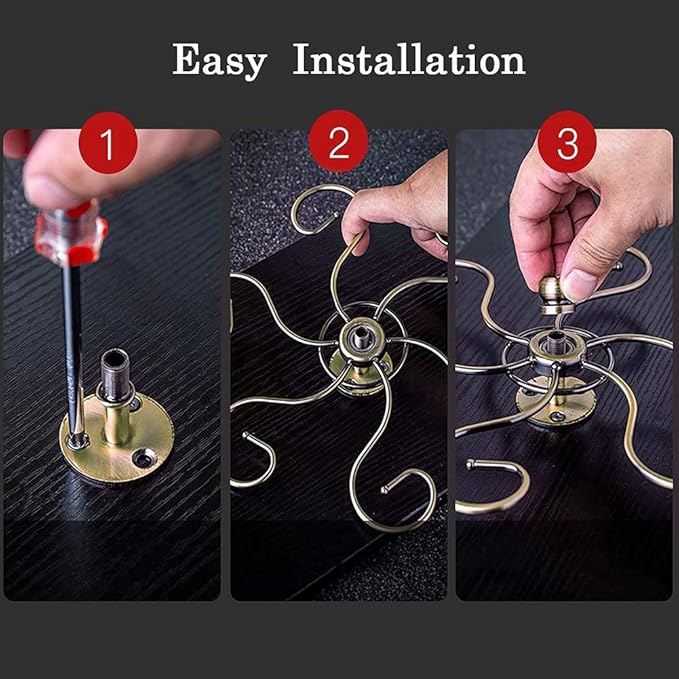 Easy Installation

1

2

3