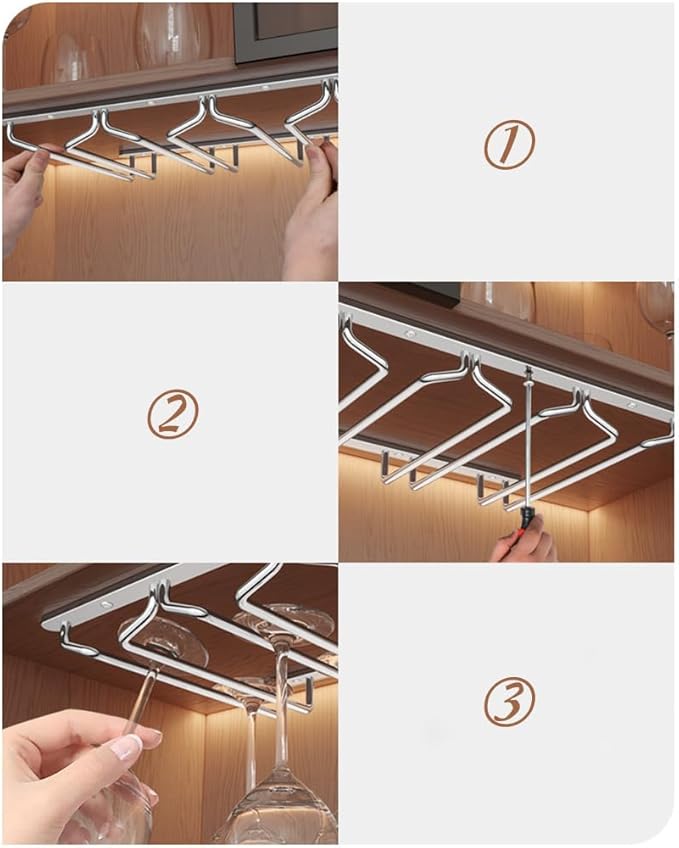 ①

②

③