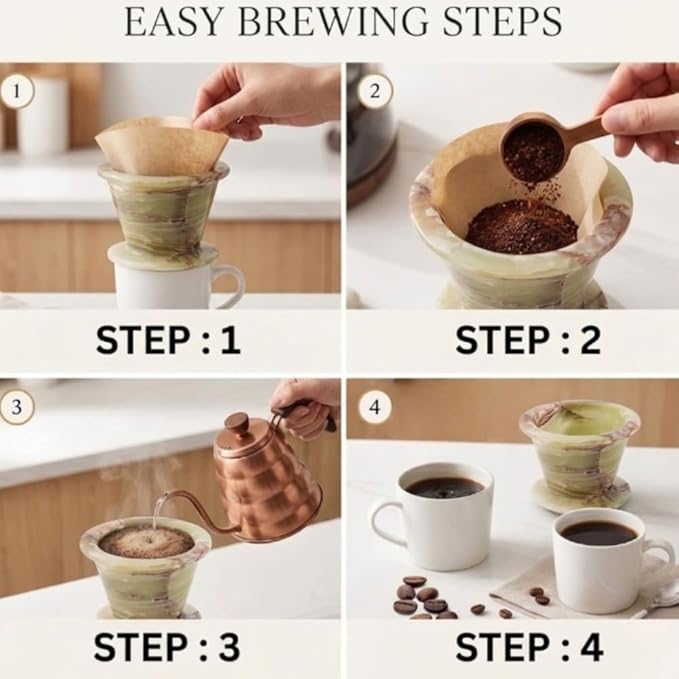 EASY BREWING STEPS

1

STEP : 1

2

STEP : 2

3

STEP : 3

4

STEP : 4