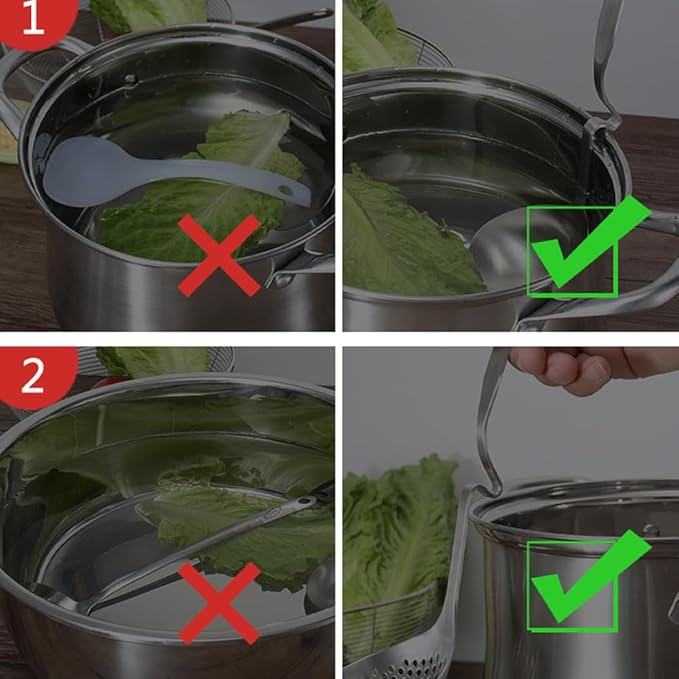 1

2