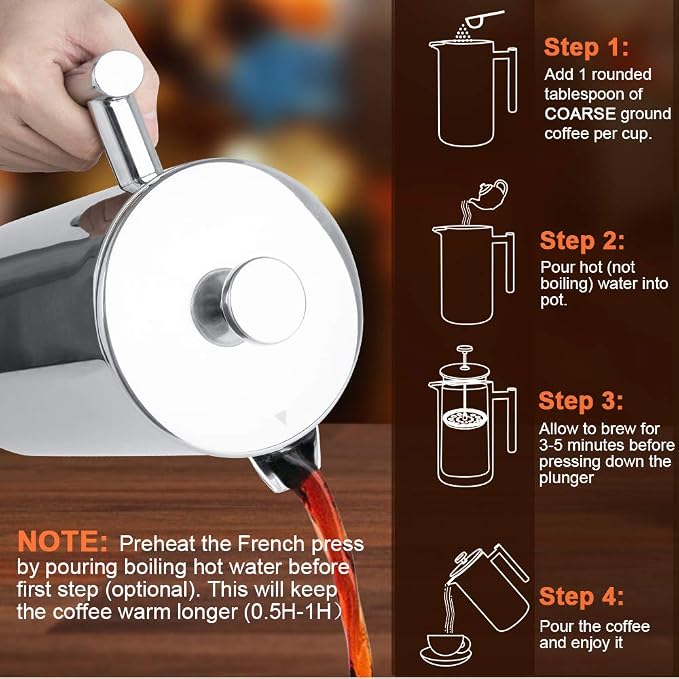 Step 1:
Add 1 rounded tablespoon of COARSE ground coffee per cup.

Step 2:
Pour hot (not boiling) water into pot.

Step 3:
Allow to brew for 3-5 minutes before pressing down the plunger

Step 4:
Pour the coffee and enjoy it

NOTE: Preheat the French press by pouring boiling hot water before first step (optional). This will keep the coffee warm longer (0.5H-1H)