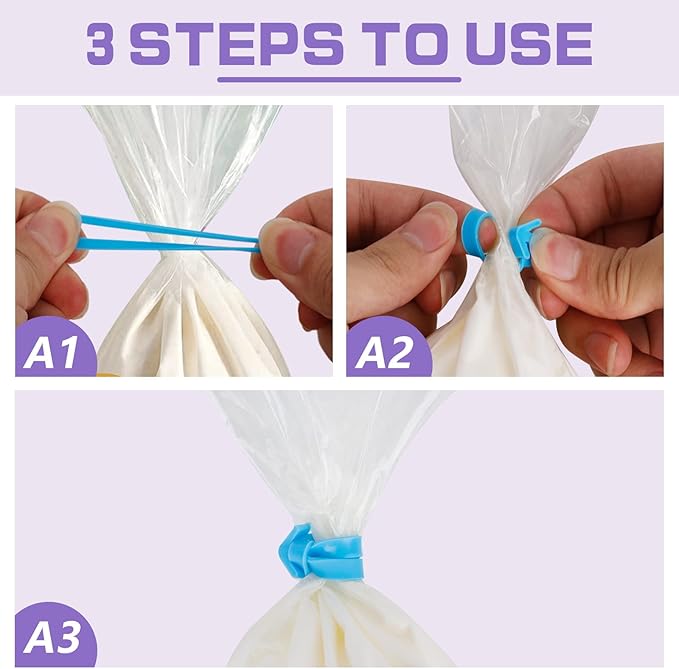 3 STEPS TO USE

A1

A2

A3