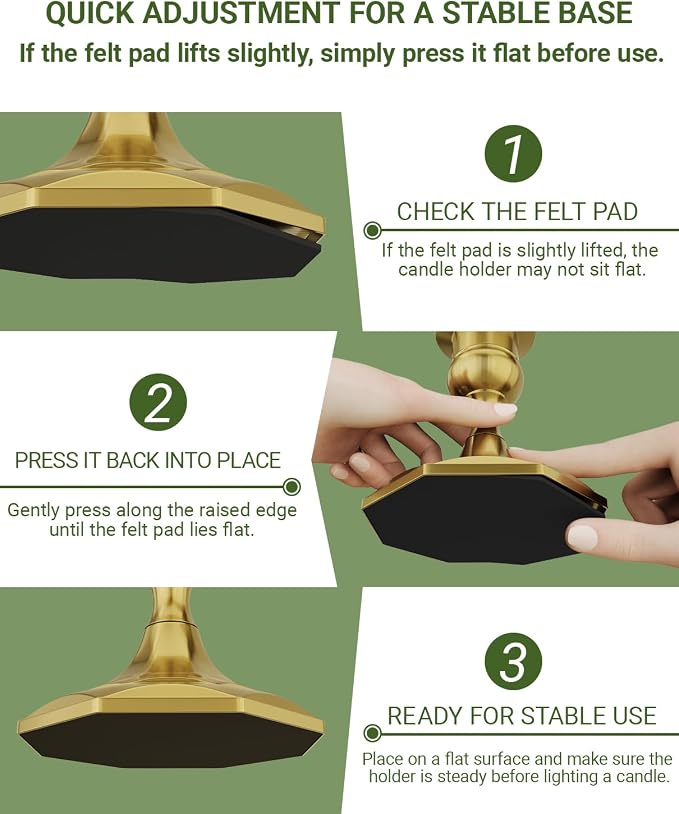 QUICK ADJUSTMENT FOR A STABLE BASE
If the felt pad lifts slightly, simply press it flat before use.

1
CHECK THE FELT PAD
If the felt pad is slightly lifted, the candle holder may not sit flat.

2
PRESS IT BACK INTO PLACE
Gently press along the raised edge until the felt pad lies flat.

3
READY FOR STABLE USE
Place on a flat surface and make sure the holder is steady before lighting a candle.