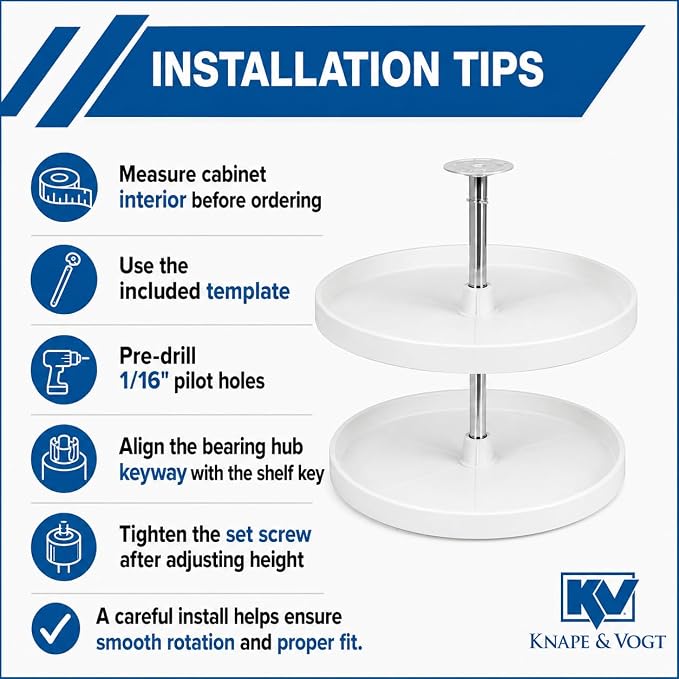 INSTALLATION TIPS

Measure cabinet interior before ordering

Use the included template

Pre-drill 1/16" pilot holes

Align the bearing hub keyway with the shelf key

Tighten the set screw after adjusting height

A careful install helps ensure smooth rotation and proper fit.

KV
KNAPE & VOGT