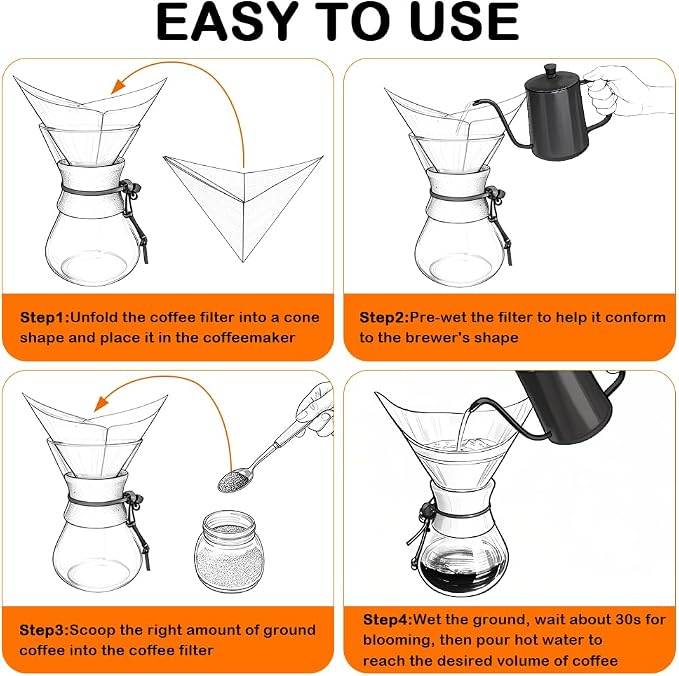 EASY TO USE

Step1:Unfold the coffee filter into a cone shape and place it in the coffeemaker

Step2:Pre-wet the filter to help it conform to the brewer's shape

Step3:Scoop the right amount of ground coffee into the coffee filter

Step4:Wet the ground, wait about 30s for blooming, then pour hot water to reach the desired volume of coffee