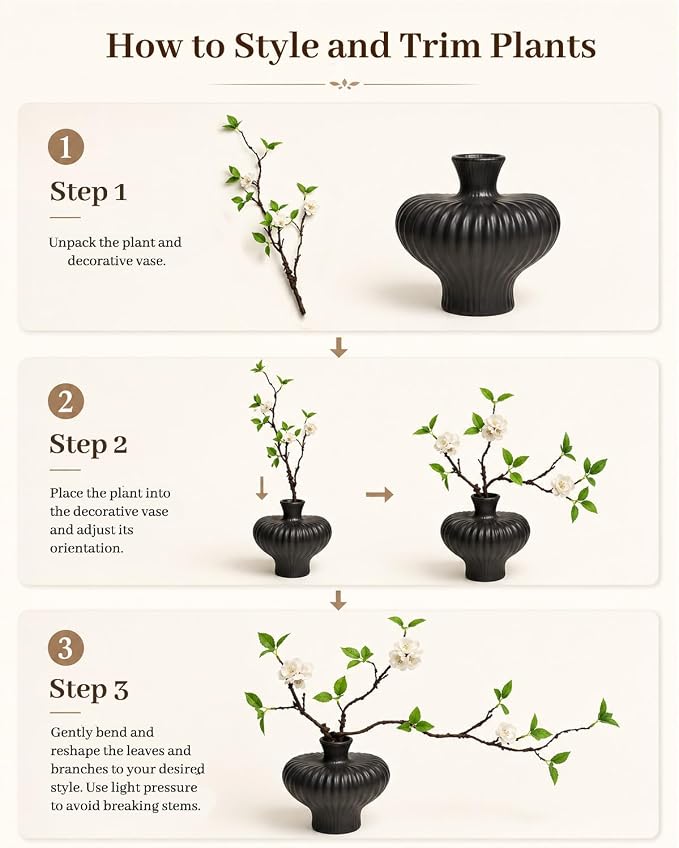 How to Style and Trim Plants

1

Step 1

Unpack the plant and decorative vase.

2

Step 2

Place the plant into the decorative vase and adjust its orientation.

3

Step 3

Gently bend and reshape the leaves and branches to your desired style. Use light pressure to avoid breaking stems.