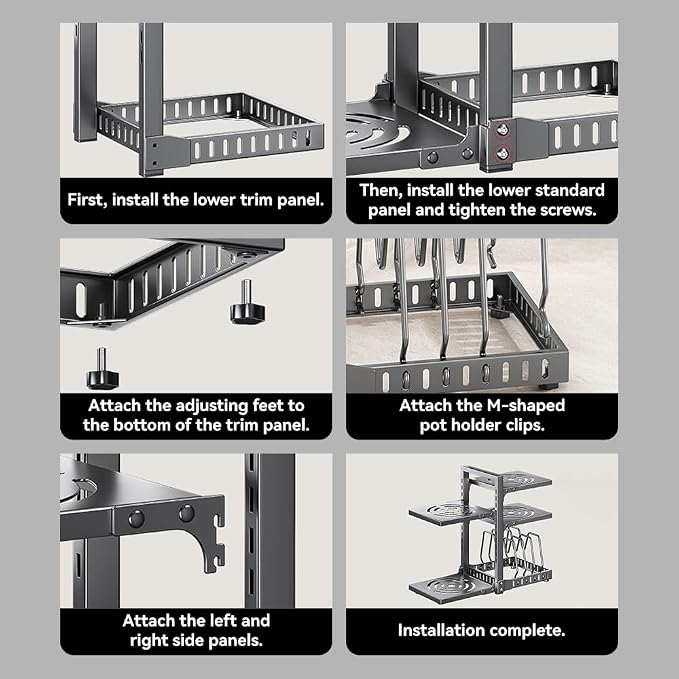 First, install the lower trim panel.

Then, install the lower standard panel and tighten the screws.

Attach the adjusting feet to the bottom of the trim panel.

Attach the M-shaped pot holder clips.

Attach the left and right side panels.

Installation complete.