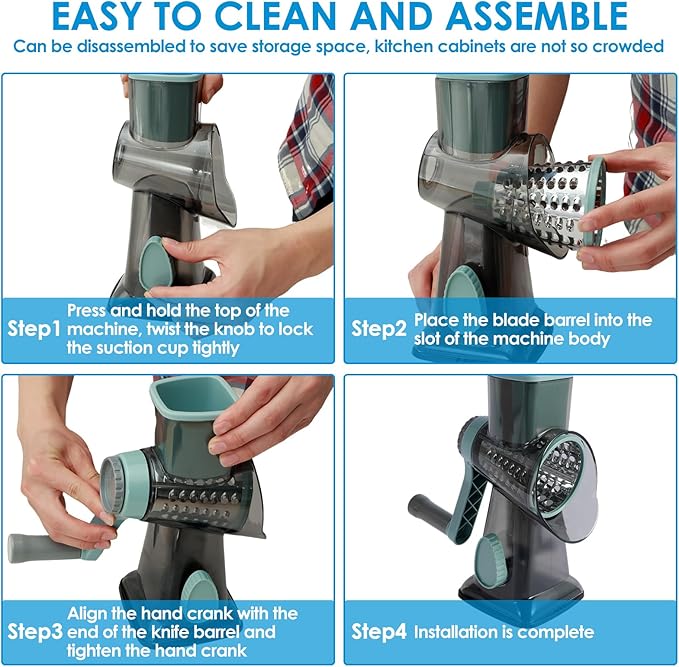 EASY TO CLEAN AND ASSEMBLE
Can be disassembled to save storage space, kitchen cabinets are not so crowded

Step1 Press and hold the top of the machine, twist the knob to lock the suction cup tightly

Step2 Place the blade barrel into the slot of the machine body

Step3 Align the hand crank with the end of the knife barrel and tighten the hand crank

Step4 Installation is complete