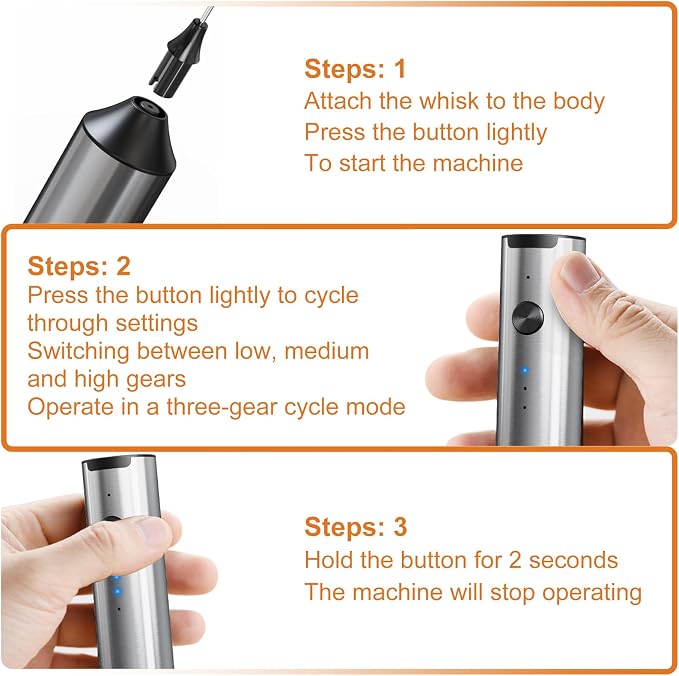 Steps: 1
Attach the whisk to the body
Press the button lightly
To start the machine

Steps: 2
Press the button lightly to cycle through settings
Switching between low, medium and high gears
Operate in a three-gear cycle mode

Steps: 3
Hold the button for 2 seconds
The machine will stop operating