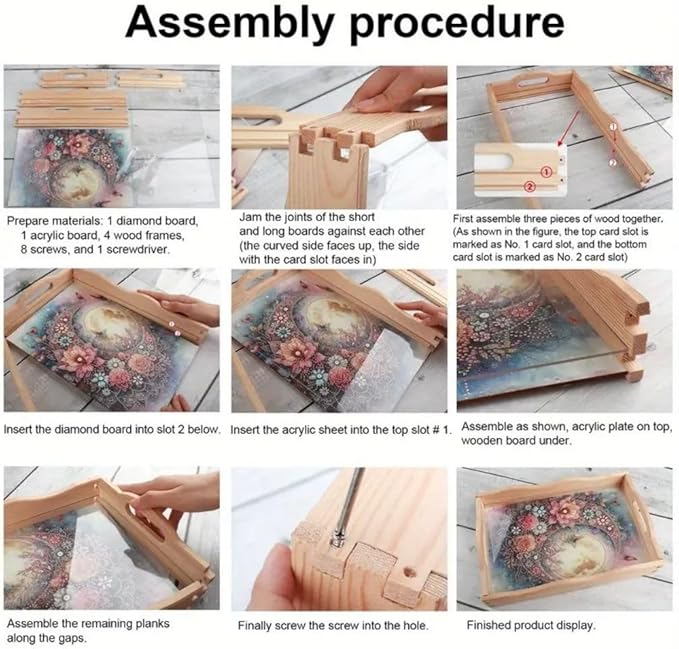 Assembly procedure

Prepare materials: 1 diamond board, 1 acrylic board, 4 wood frames, 8 screws, and 1 screwdriver.

Jam the joints of the short and long boards against each other (the curved side faces up, the side with the card slot faces in)

①
②
①
②

First assemble three pieces of wood together. (As shown in the figure, the top card slot is marked as No. 1 card slot, and the bottom card slot is marked as No. 2 card slot)

Insert the diamond board into slot 2 below.

Insert the acrylic sheet into the top slot # 1.

Assemble as shown, acrylic plate on top, wooden board under.

Assemble the remaining planks along the gaps.

Finally screw the screw into the hole.

Finished product display.