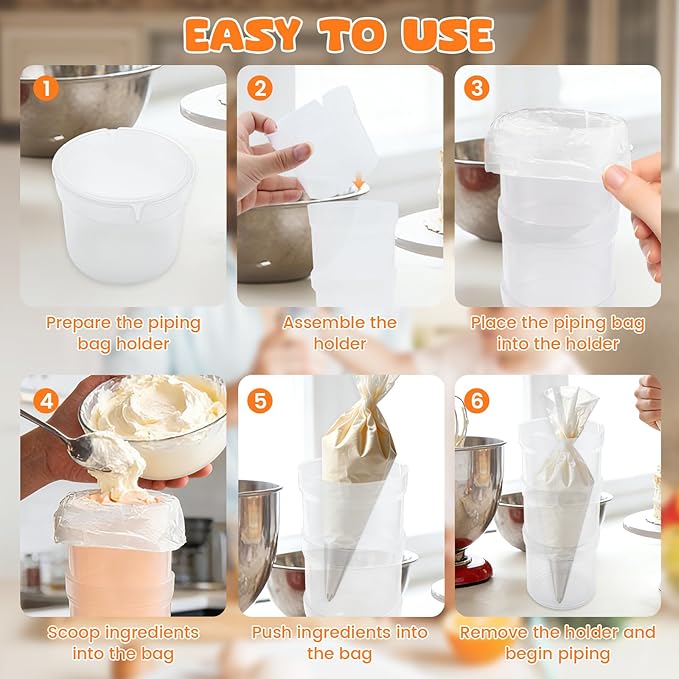 EASY TO USE

1
Prepare the piping bag holder

2
Assemble the holder

3
Place the piping bag into the holder

4
Scoop ingredients into the bag

5
Push ingredients into the bag

6
Remove the holder and begin piping