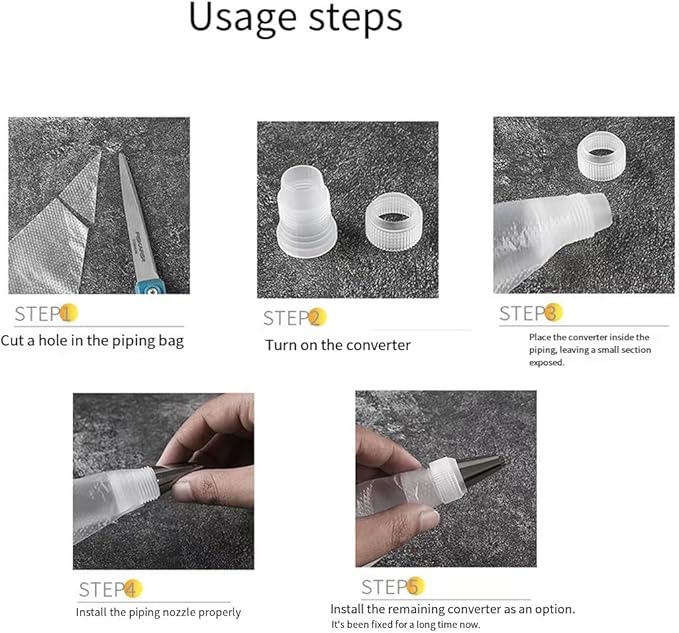 Usage steps

STEP1
Cut a hole in the piping bag

STEP2
Turn on the converter

STEP3
Place the converter inside the piping, leaving a small section exposed.

STEP4
Install the piping nozzle properly

STEP5
Install the remaining converter as an option.
It's been fixed for a long time now.