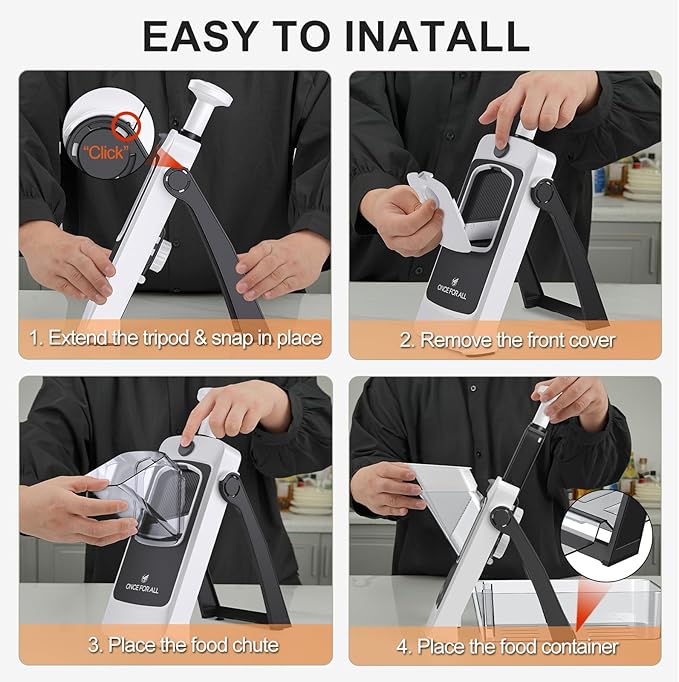 EASY TO INATALL

"Click"

1. Extend the tripod & snap in place

ONCE FOR ALL

2. Remove the front cover

ONCE FOR ALL

3. Place the food chute

4. Place the food container