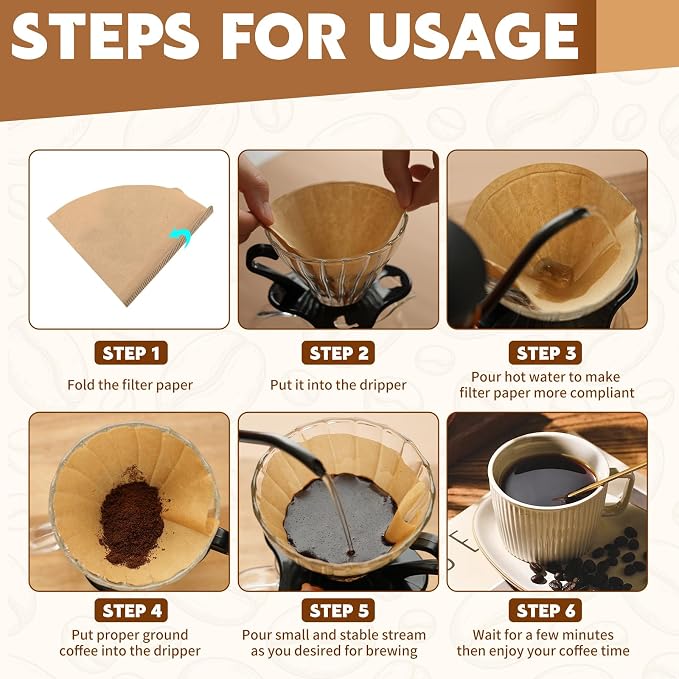 STEPS FOR USAGE

STEP 1
Fold the filter paper

STEP 2
Put it into the dripper

STEP 3
Pour hot water to make filter paper more compliant

STEP 4
Put proper ground coffee into the dripper

STEP 5
Pour small and stable stream as you desired for brewing

STEP 6
Wait for a few minutes then enjoy your coffee time