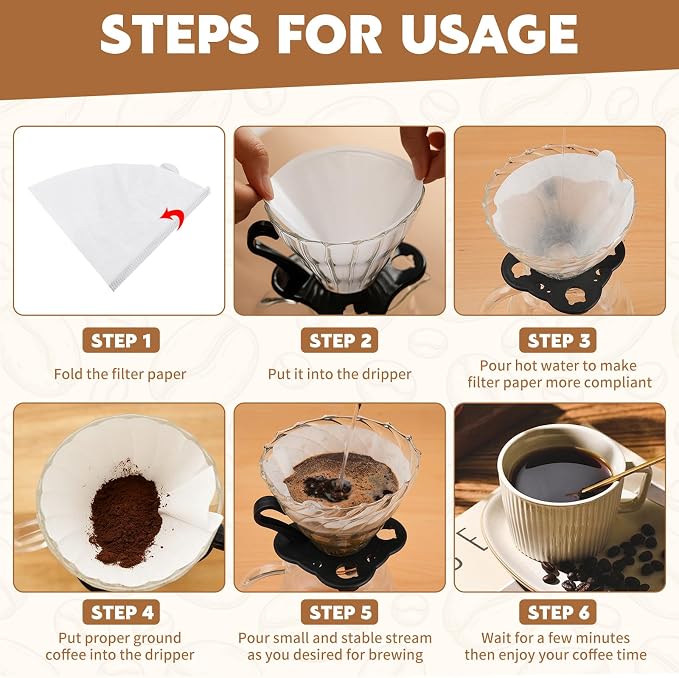 STEPS FOR USAGE

STEP 1
Fold the filter paper

STEP 2
Put it into the dripper

STEP 3
Pour hot water to make filter paper more compliant

STEP 4
Put proper ground coffee into the dripper

STEP 5
Pour small and stable stream as you desired for brewing

STEP 6
Wait for a few minutes then enjoy your coffee time