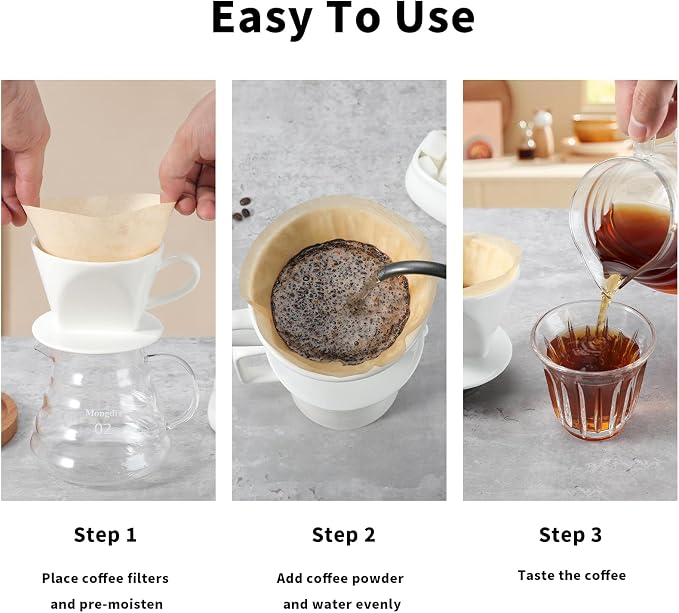 Easy To Use

Mongdio
02

Step 1

Place coffee filters and pre-moisten

Step 2

Add coffee powder and water evenly

Step 3

Taste the coffee