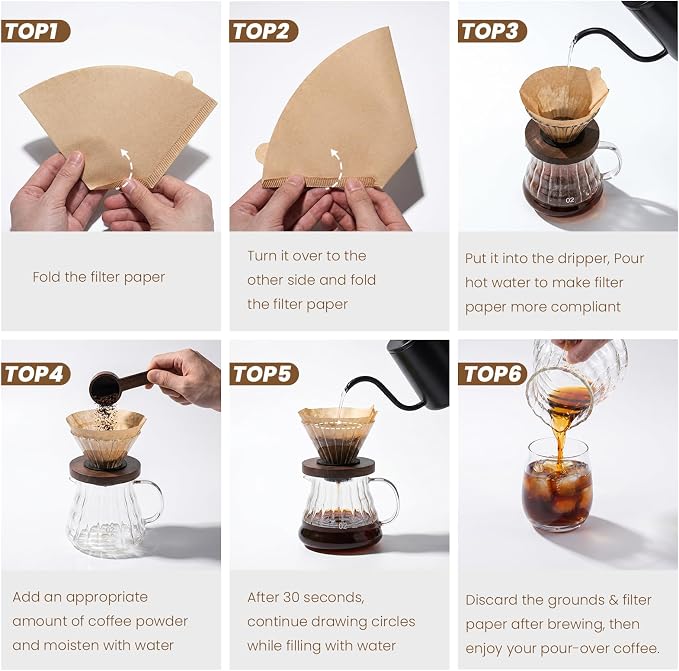 TOP1

Fold the filter paper

TOP2

Turn it over to the other side and fold the filter paper

TOP3

02

Put it into the dripper, Pour hot water to make filter paper more compliant

TOP4

Add an appropriate amount of coffee powder and moisten with water

TOP5

02

After 30 seconds, continue drawing circles while filling with water

TOP6

Discard the grounds & filter paper after brewing, then enjoy your pour-over coffee.