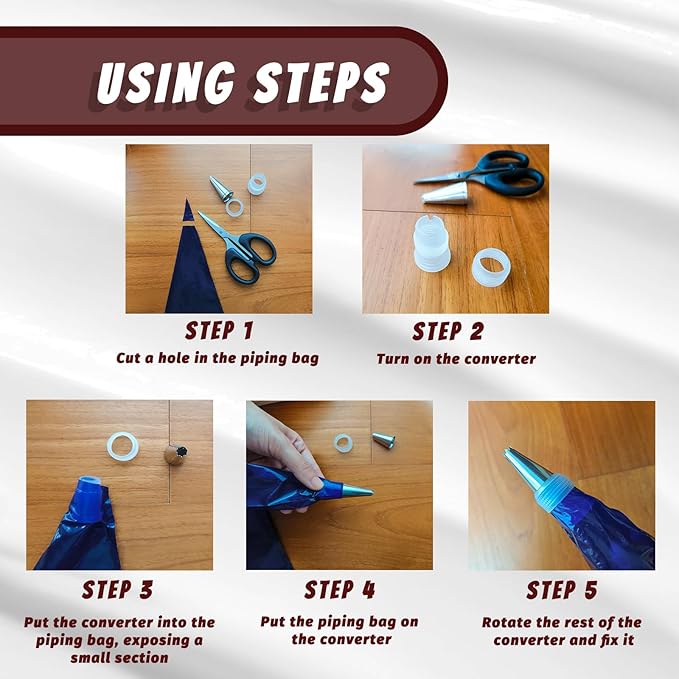 USING STEPS

STEP 1
Cut a hole in the piping bag

STEP 2
Turn on the converter

STEP 3
Put the converter into the piping bag, exposing a small section

STEP 4
Put the piping bag on the converter

STEP 5
Rotate the rest of the converter and fix it