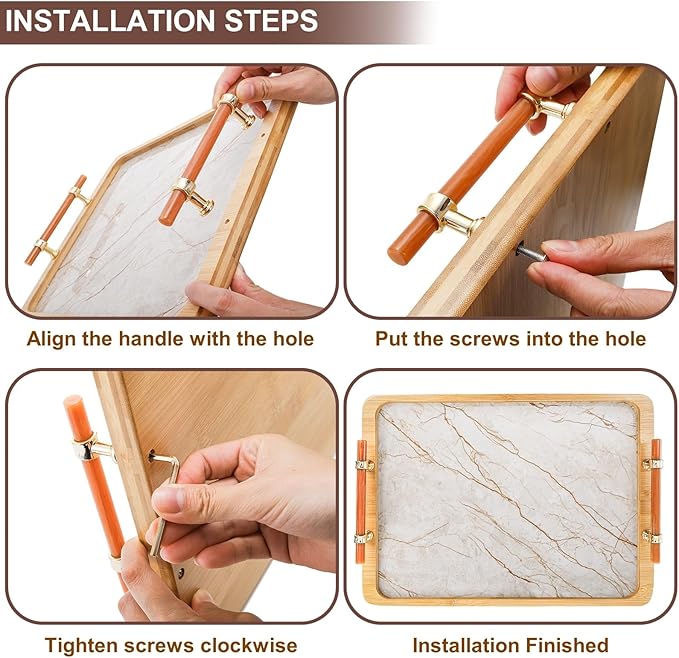 INSTALLATION STEPS

Align the handle with the hole

Put the screws into the hole

Tighten screws clockwise

Installation Finished