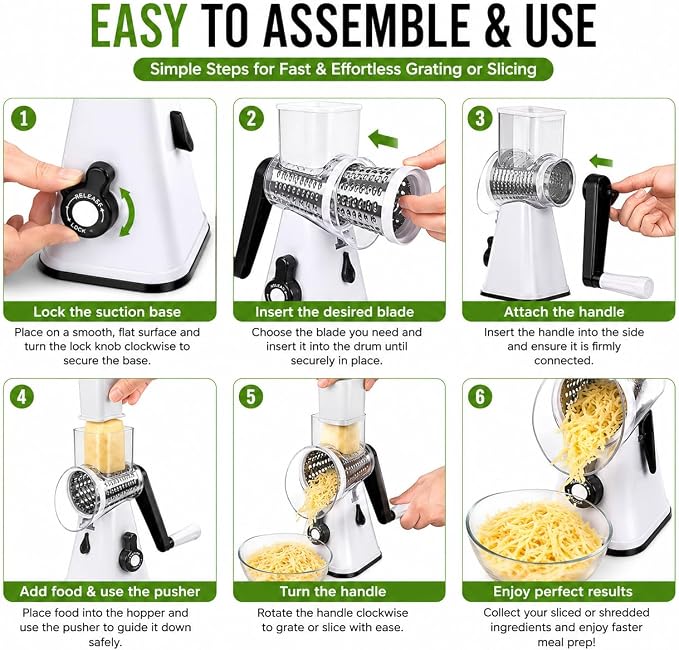 EASY TO ASSEMBLE & USE

Simple Steps for Fast & Effortless Grating or Slicing

1

RELEASE
LOCK

Lock the suction base

Place on a smooth, flat surface and turn the lock knob clockwise to secure the base.

2

Insert the desired blade

Choose the blade you need and insert it into the drum until securely in place.

3

Attach the handle

Insert the handle into the side and ensure it is firmly connected.

4

Add food & use the pusher

Place food into the hopper and use the pusher to guide it down safely.

5

Turn the handle

Rotate the handle clockwise to grate or slice with ease.

6

Enjoy perfect results

Collect your sliced or shredded ingredients and enjoy faster meal prep!