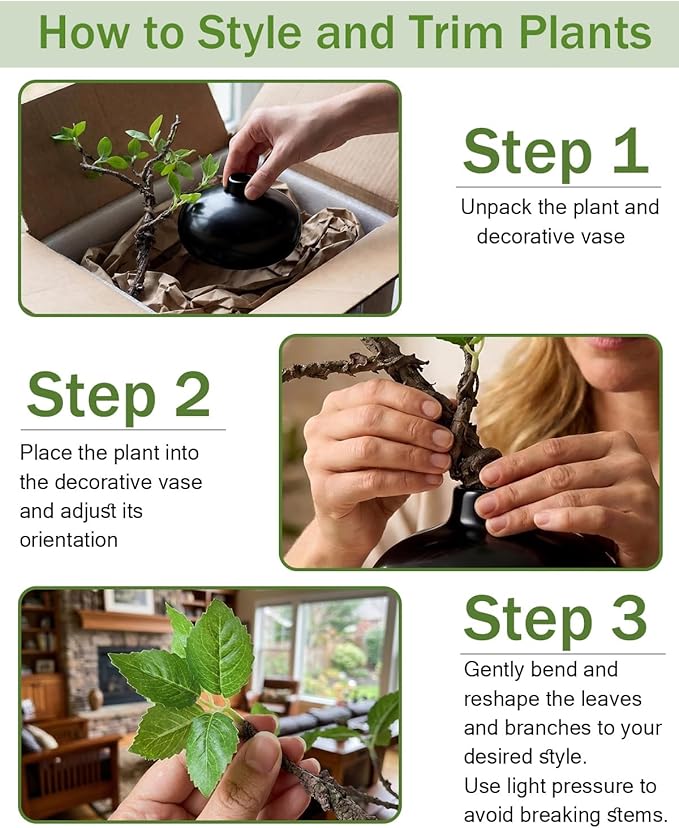 How to Style and Trim Plants

Step 1

Unpack the plant and decorative vase

Step 2

Place the plant into the decorative vase and adjust its orientation

Step 3

Gently bend and reshape the leaves and branches to your desired style.
Use light pressure to avoid breaking stems.