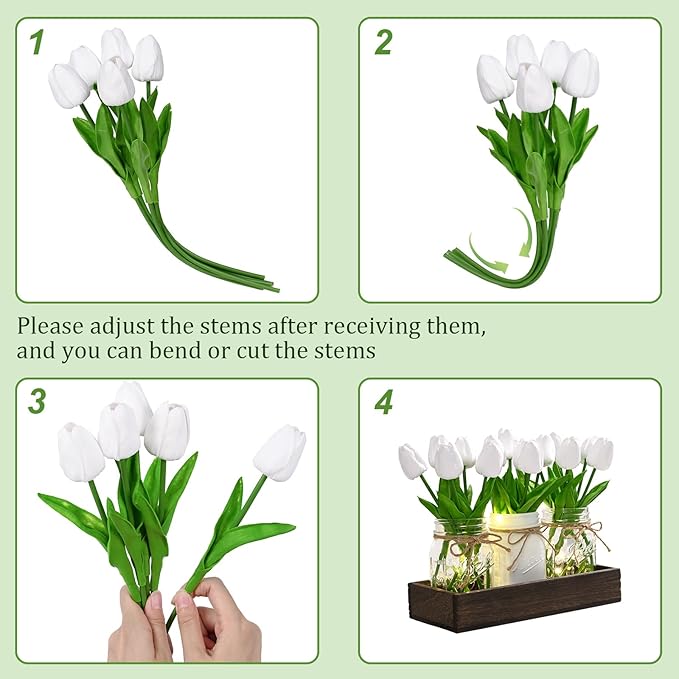 1

2

Please adjust the stems after receiving them, and you can bend or cut the stems

3

4