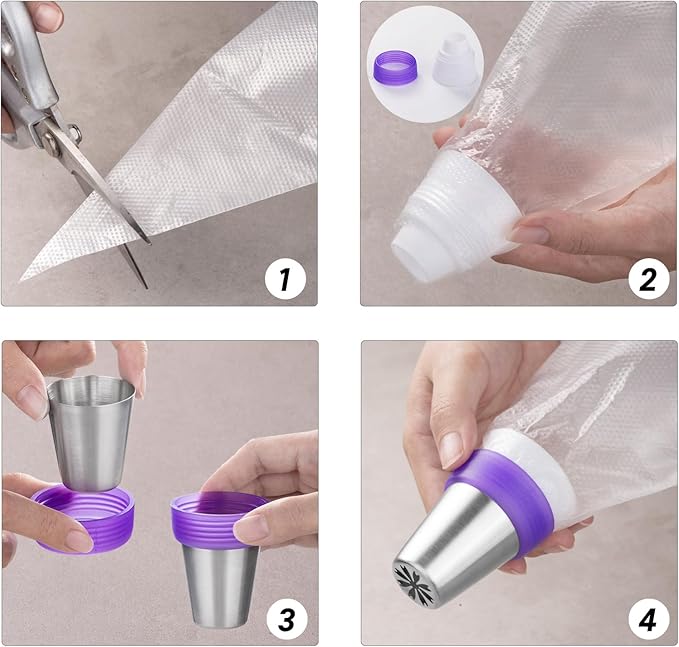 1

2

3

4