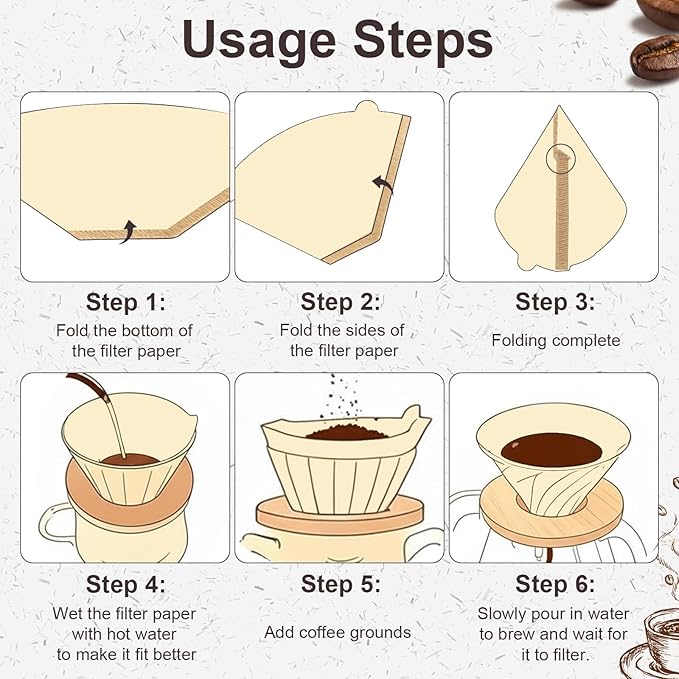 Usage Steps

Step 1:
Fold the bottom of the filter paper

Step 2:
Fold the sides of the filter paper

Step 3:
Folding complete

Step 4:
Wet the filter paper with hot water to make it fit better

Step 5:
Add coffee grounds

Step 6:
Slowly pour in water to brew and wait for it to filter.