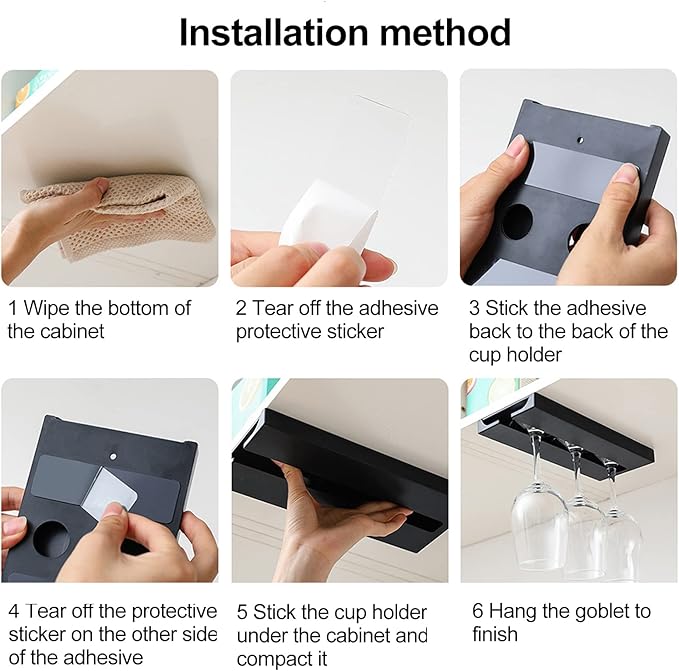 Installation method

1 Wipe the bottom of the cabinet

2 Tear off the adhesive protective sticker

3 Stick the adhesive back to the back of the cup holder

4 Tear off the protective sticker on the other side of the adhesive

5 Stick the cup holder under the cabinet and compact it

6 Hang the goblet to finish