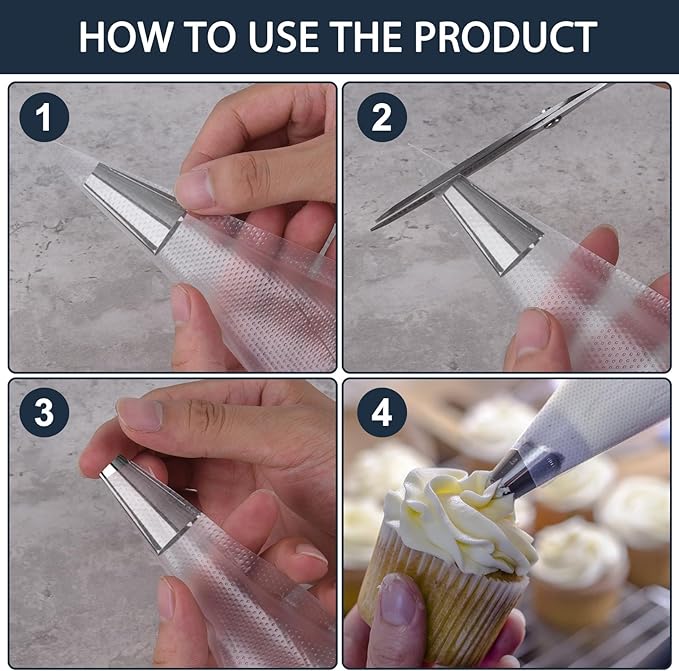 HOW TO USE THE PRODUCT

1

2

3

4