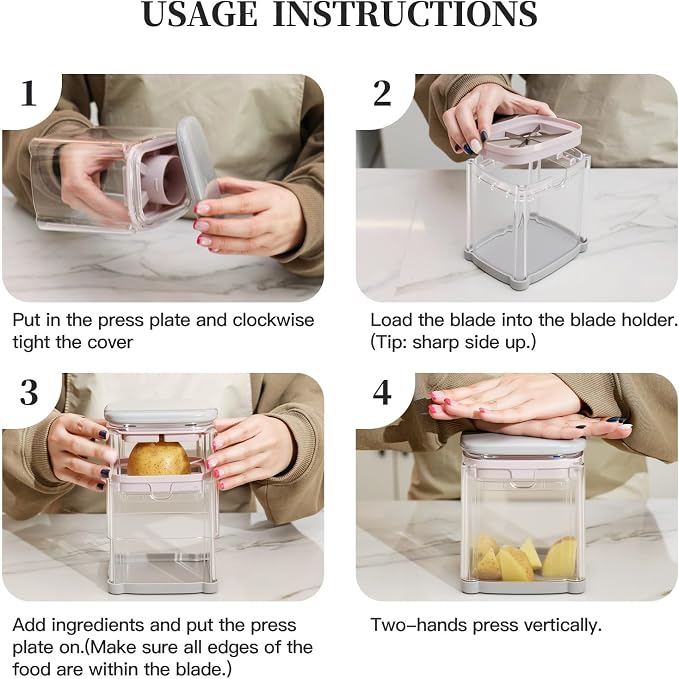 USAGE INSTRUCTIONS

1

Put in the press plate and clockwise tight the cover

2

Load the blade into the blade holder. (Tip: sharp side up.)

3

Add ingredients and put the press plate on.(Make sure all edges of the food are within the blade.)

4

Two-hands press vertically.