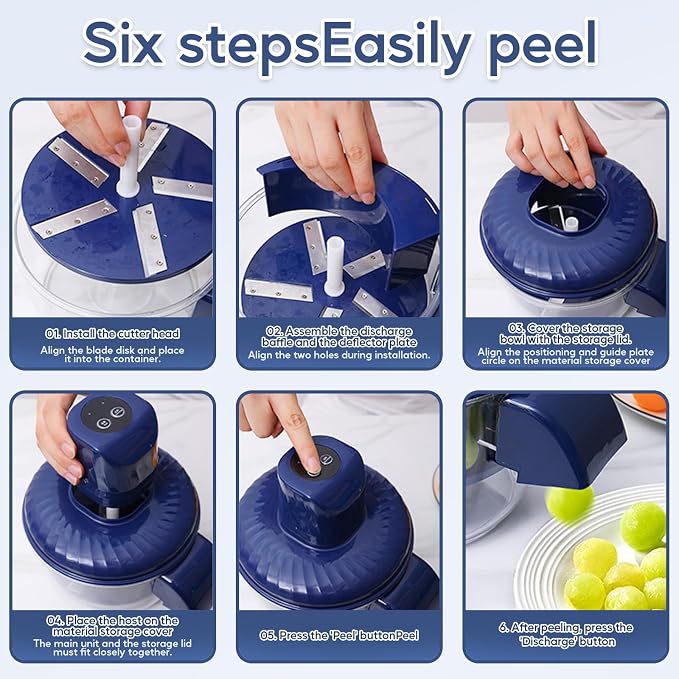 Six stepsEasily peel

01. Install the cutter head
Align the blade disk and place it into the container.

02. Assemble the discharge baffle and the deflector plate
Align the two holes during installation.

03. Cover the storage bowl with the storage lid.
Align the positioning and guide plate circle on the material storage cover

04. Place the host on the material storage cover
The main unit and the storage lid must fit closely together.

05. Press the 'Peel' buttonPeel

6. After peeling, press the 'Discharge' button