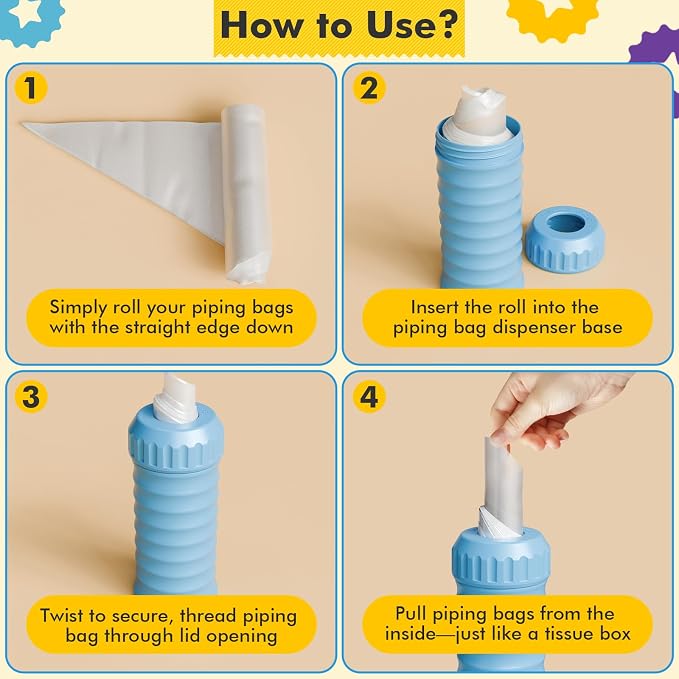 How to Use?

1

Simply roll your piping bags with the straight edge down

2

Insert the roll into the piping bag dispenser base

3

Twist to secure, thread piping bag through lid opening

4

Pull piping bags from the inside—just like a tissue box