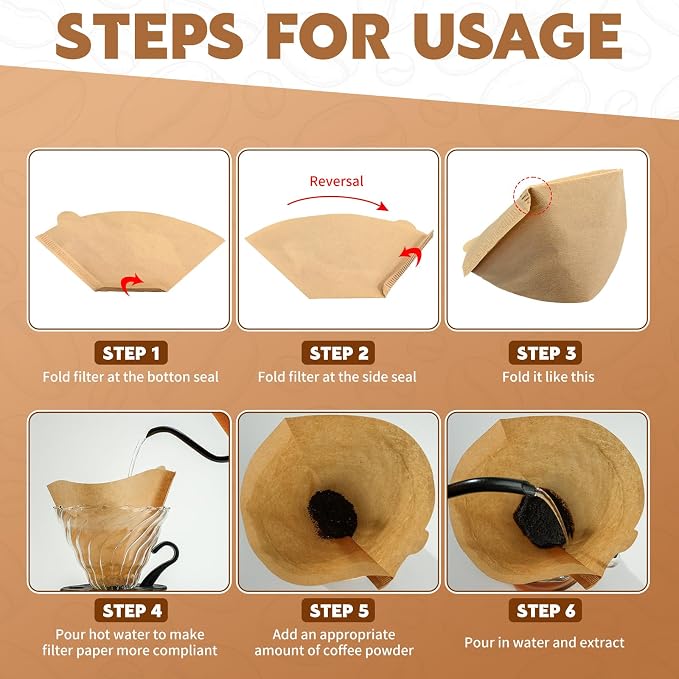 STEPS FOR USAGE

Reversal

STEP 1
Fold filter at the botton seal

STEP 2
Fold filter at the side seal

STEP 3
Fold it like this

STEP 4
Pour hot water to make filter paper more compliant

STEP 5
Add an appropriate amount of coffee powder

STEP 6
Pour in water and extract