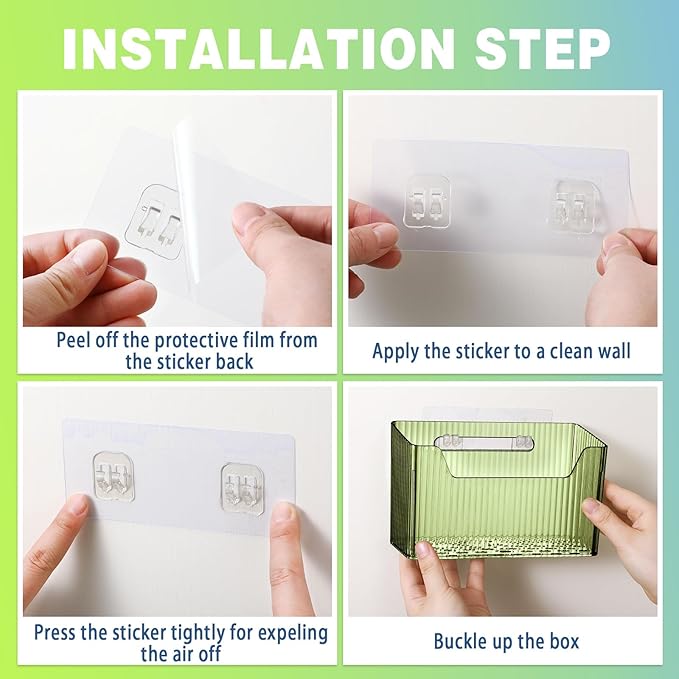 INSTALLATION STEP

Peel off the protective film from the sticker back

Apply the sticker to a clean wall

Press the sticker tightly for expeling the air off

Buckle up the box