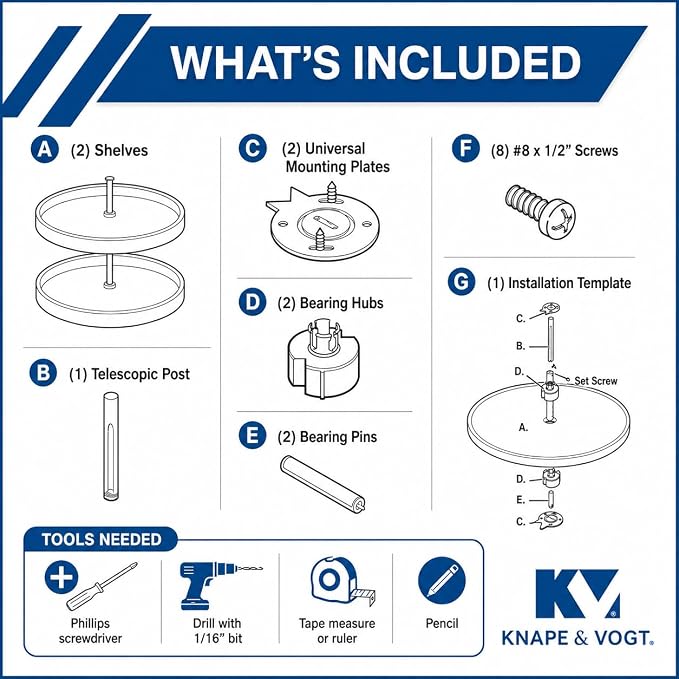 WHAT'S INCLUDED

A (2) Shelves

B (1) Telescopic Post

C (2) Universal Mounting Plates

D (2) Bearing Hubs

E (2) Bearing Pins

F (8) #8 x 1/2" Screws

G (1) Installation Template

C.

B.

D.

Set Screw

A.

D.

E.

C.

TOOLS NEEDED

Phillips screwdriver

Drill with 1/16" bit

Tape measure or ruler

Pencil

KV®

KNAPE & VOGT®