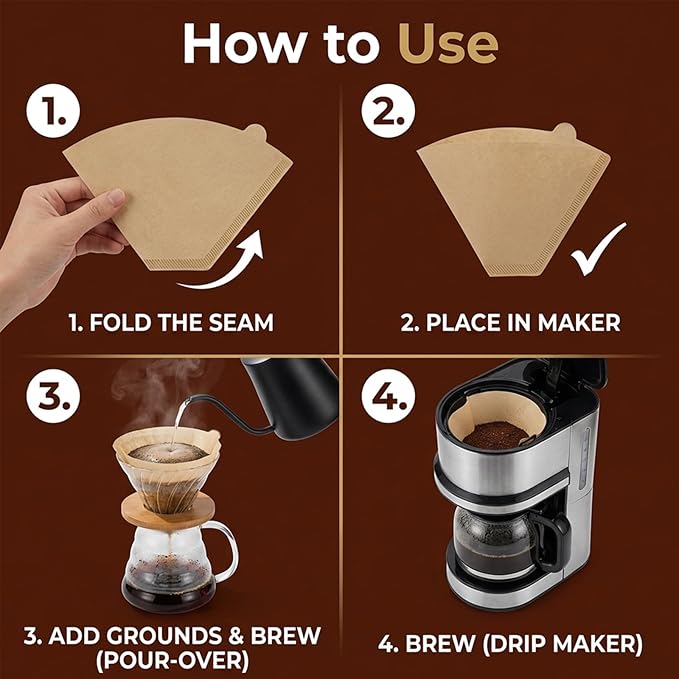 How to Use

1.

1. FOLD THE SEAM

2.

2. PLACE IN MAKER

3.

3. ADD GROUNDS & BREW (POUR-OVER)

4.

4. BREW (DRIP MAKER)